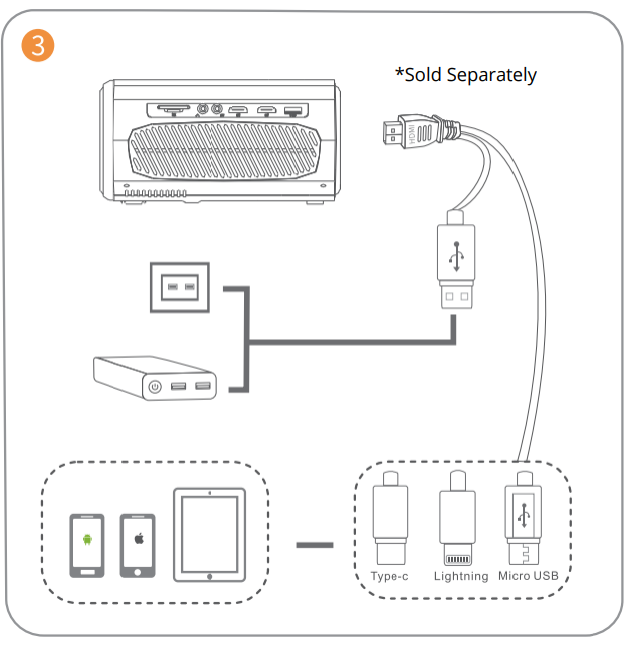 3

*Sold Separately

HDMI

Type-c Lightning Micro USB