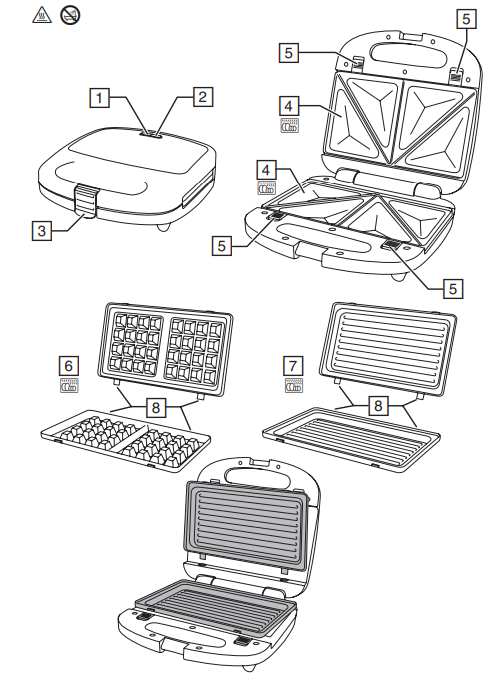 1
2
3
5
5
4
4
5
5
6
8
7
8