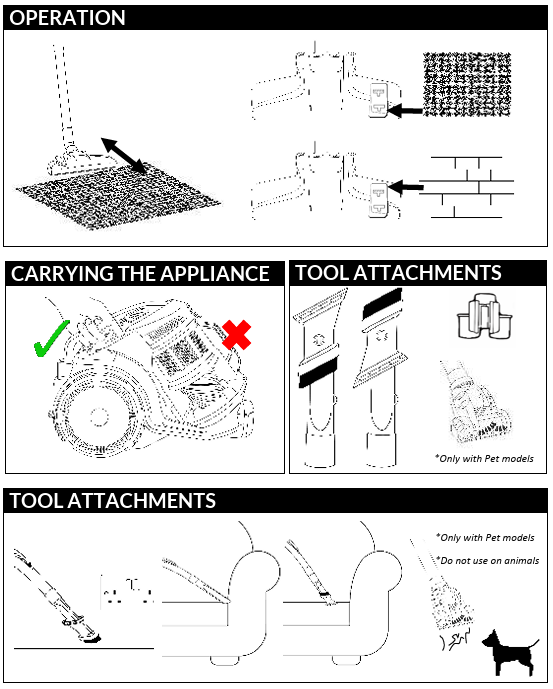 OPERATION

CARRYING THE APPLIANCE

TOOL ATTACHMENTS

*Only with Pet models

TOOL ATTACHMENTS

*Only with Pet models

*Do not use on animals