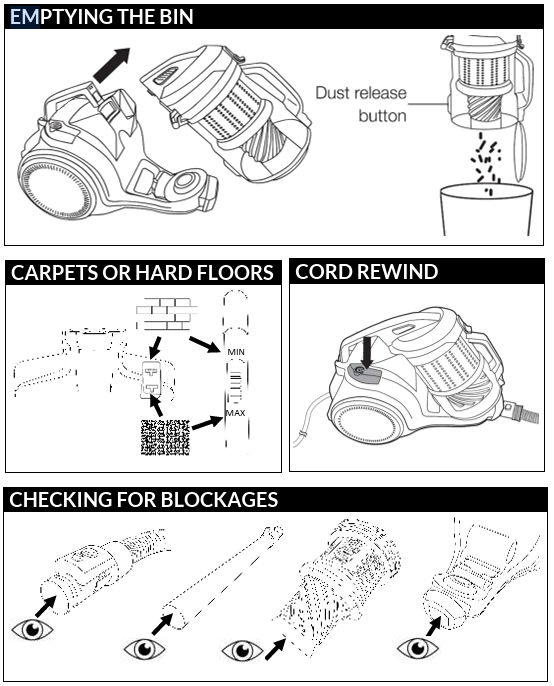 EMPTYING THE BIN

Dust release button

CARPETS OR HARD FLOORS

MIN

MAX

CORD REWIND

CHECKING FOR BLOCKAGES