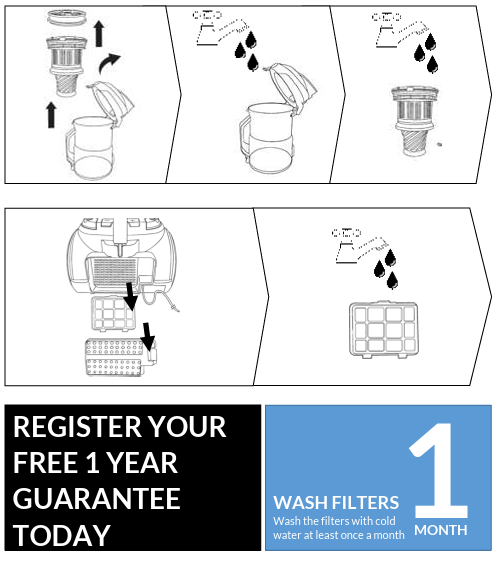 REGISTER YOUR FREE 1 YEAR GUARANTEE TODAY

WASH FILTERS
Wash the filters with cold water at least once a month

1
MONTH