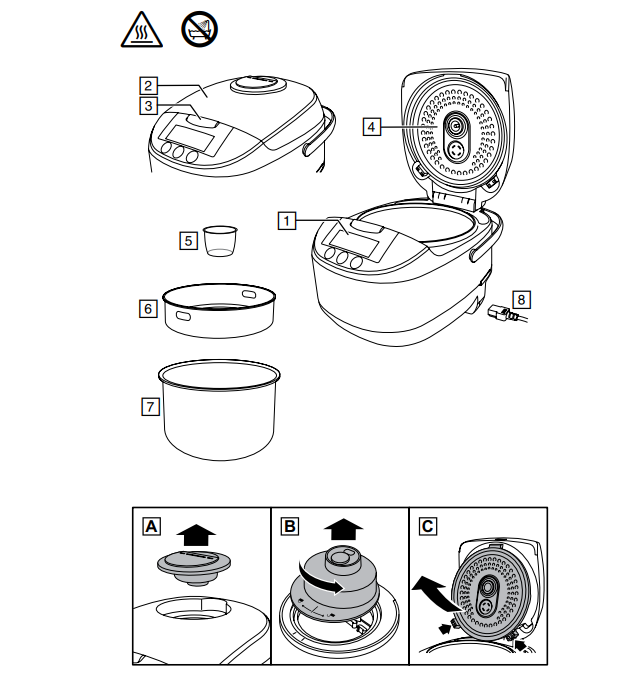 2
3
4
1
5
6
8
7
A
B
C