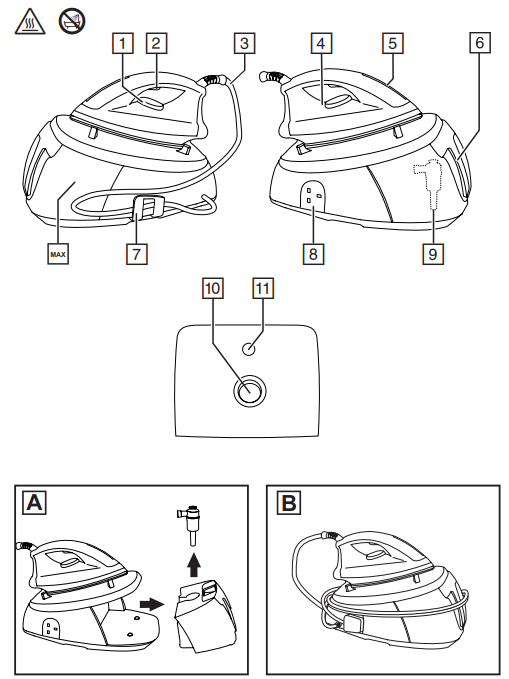 1 2 3 4 5 6

MAX

7 8 9

10 11

A

B