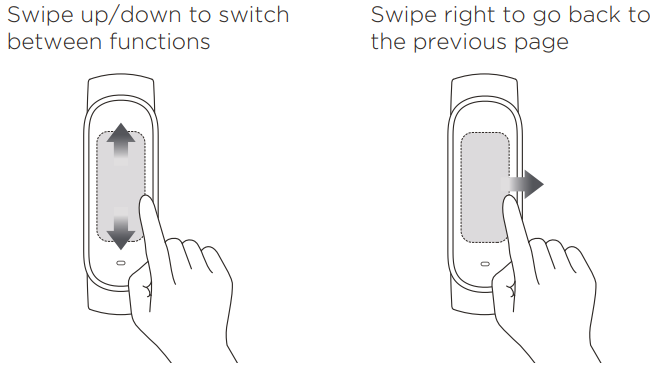 Swipe up/down to switch between functions

Swipe right to go back to the previous page