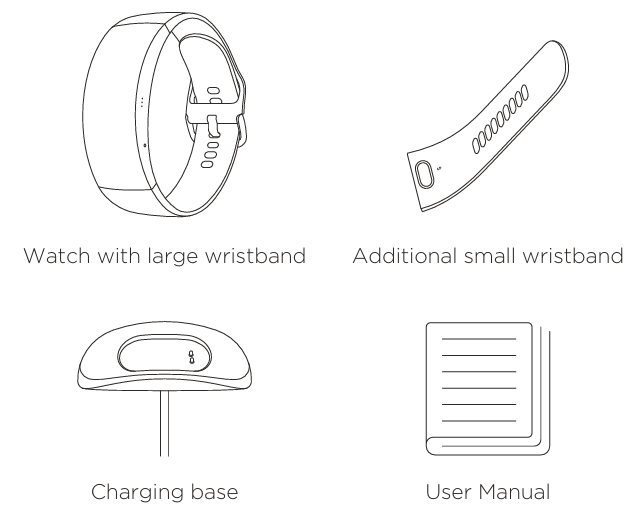 Watch with large wristband

Additional small wristband

Charging base

User Manual