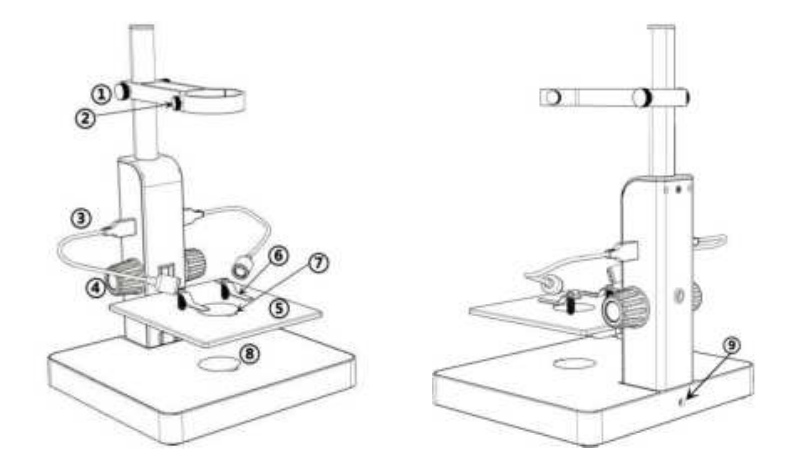 ①
②
③
④
⑥
⑦
⑤
⑧
⑨