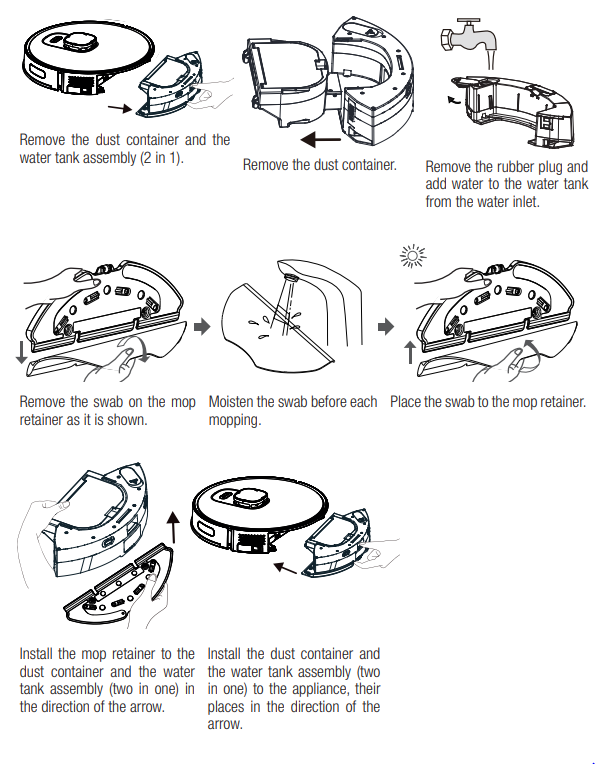 Remove the dust container and the water tank assembly (2 in 1).

Remove the dust container.

Remove the rubber plug and add water to the water tank from the water inlet.

Remove the swab on the mop retainer as it is shown.

Moisten the swab before each mopping.

Place the swab to the mop retainer.

Install the mop retainer to the dust container and the water tank assembly (two in one) in the direction of the arrow.

Install the dust container and the water tank assembly (two in one) to the appliance, their places in the direction of the arrow.