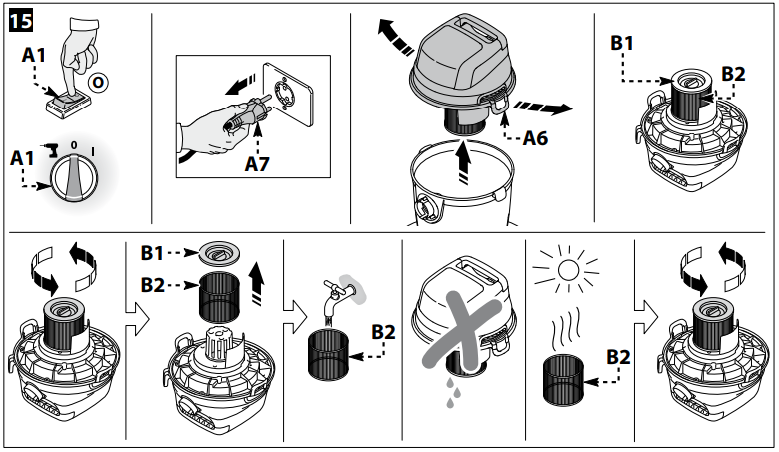 15
A1
O
A1
0
I
A7
A6
B1
B2
B1
B2
B2
B2