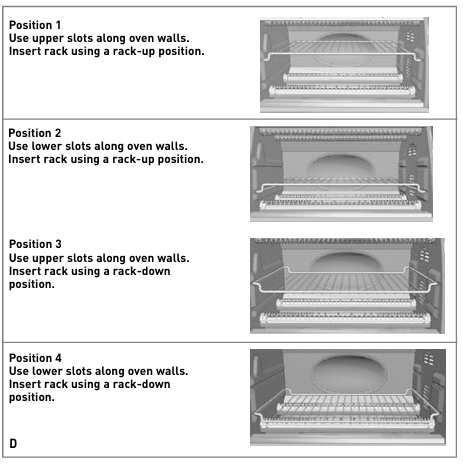 Position 1
Use upper slots along oven walls.
Insert rack using a rack-up position.

Position 2
Use lower slots along oven walls.
Insert rack using a rack-up position.

Position 3
Use upper slots along oven walls.
Insert rack using a rack-down position.

Position 4
Use lower slots along oven walls.
Insert rack using a rack-down position.

D