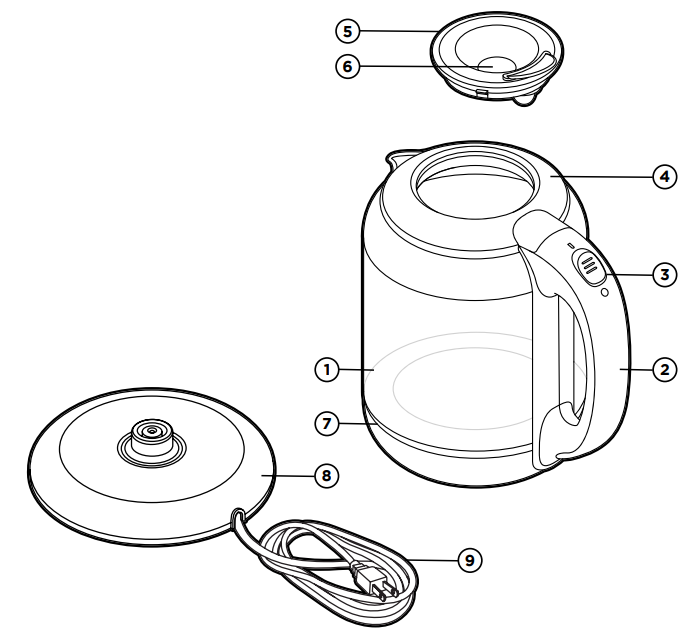 5
6
4
3
1
2
7
8
9