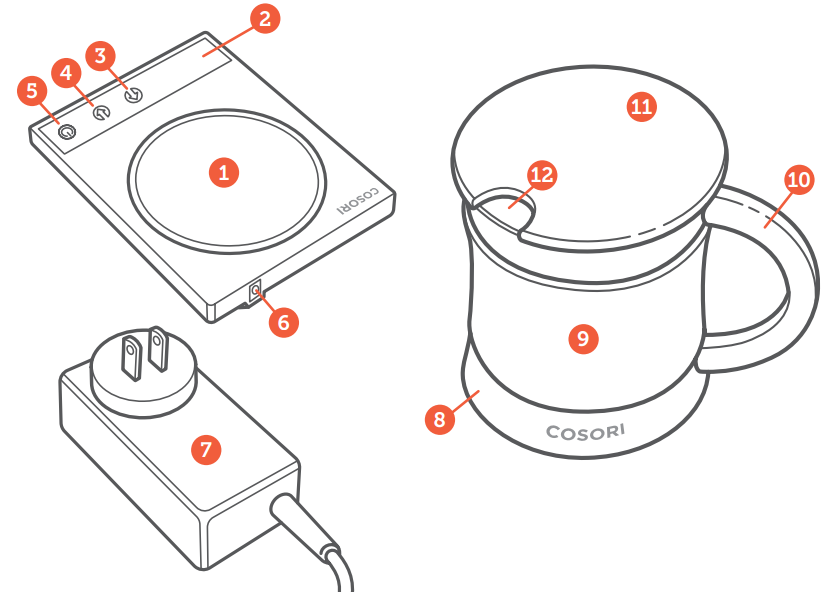 2
3
4
5
1
COSORI
6
7
11
12
10
9
8
COSORI