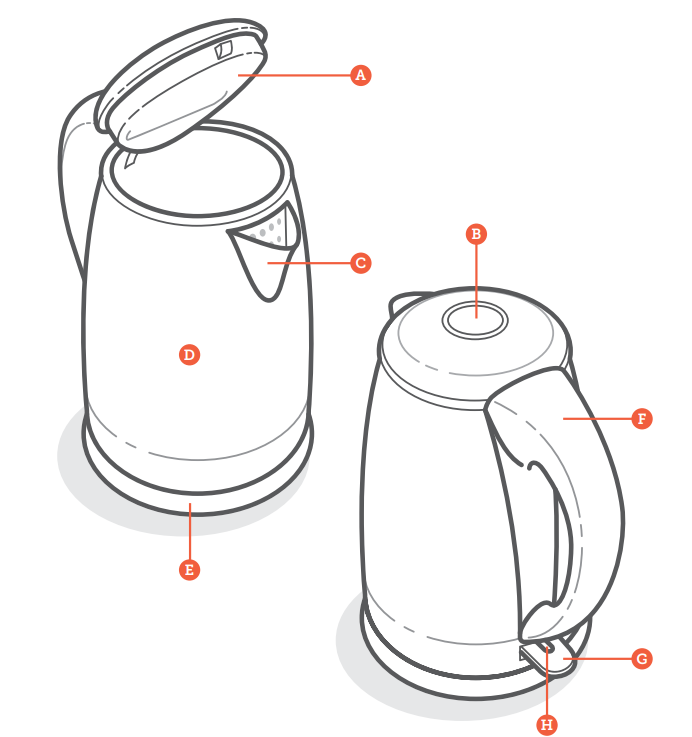 A
B
C
D
E
F
G
H