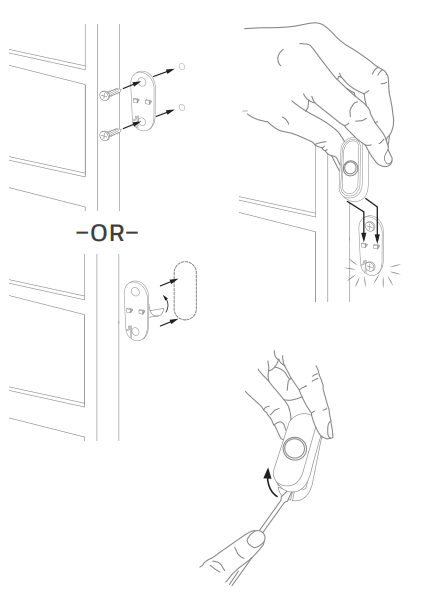 –OR–