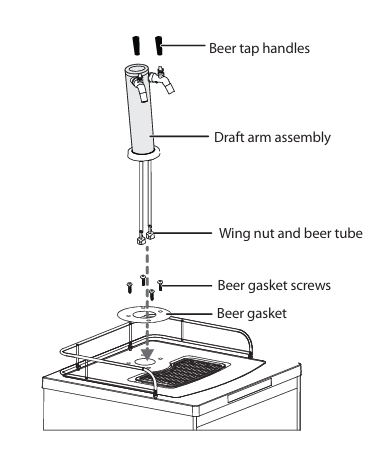 Beer tap handles
Draft arm assembly
Wing nut and beer tube
Beer gasket screws
Beer gasket