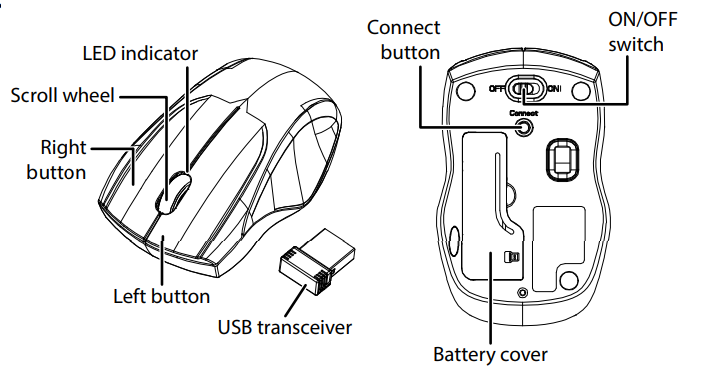 LED indicator
Scroll wheel
Right button
Left button
USB transceiver
Connect button
ON/OFF switch
OFF
ON
Connect
Battery cover