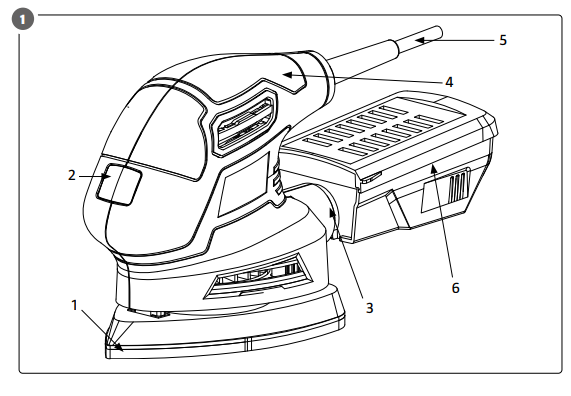 1

5

4

2

6

3

1