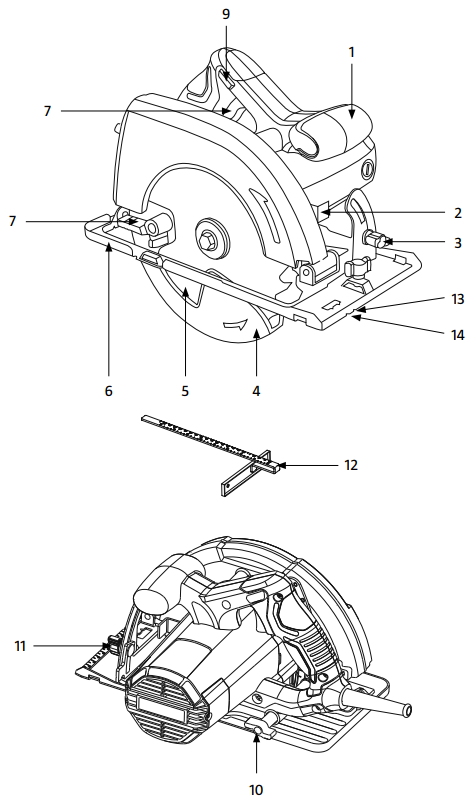 9
1
7
7
2
3
13
14
6
5
4
12
11
10