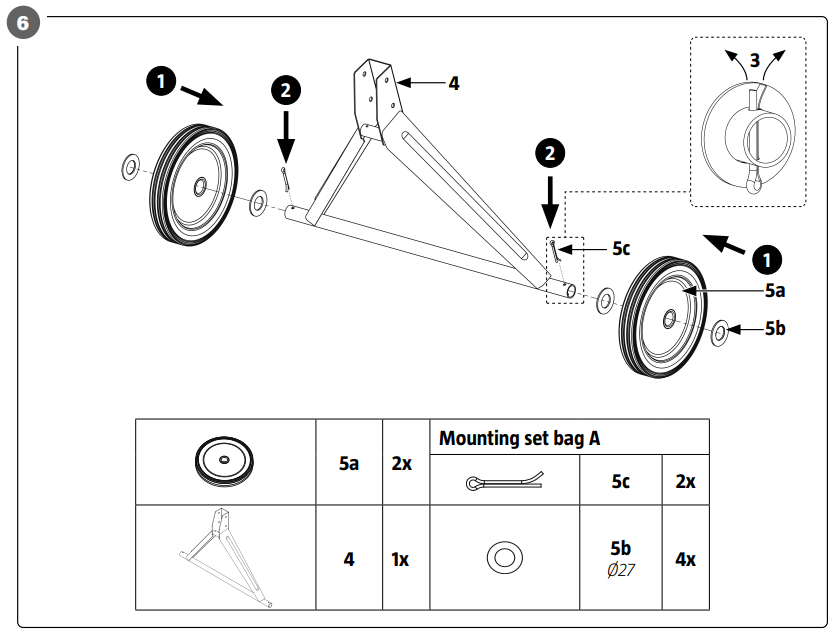 6

1

2

4

3

2

5c

1

5a

5b

|  | 5a | 2x | Mounting set bag A | | |
|---|---|---|---|---|---|
|  |  |  |  | 5c | 2x |
|  | 4 | 1x |  | 5b Ø27 | 4x |