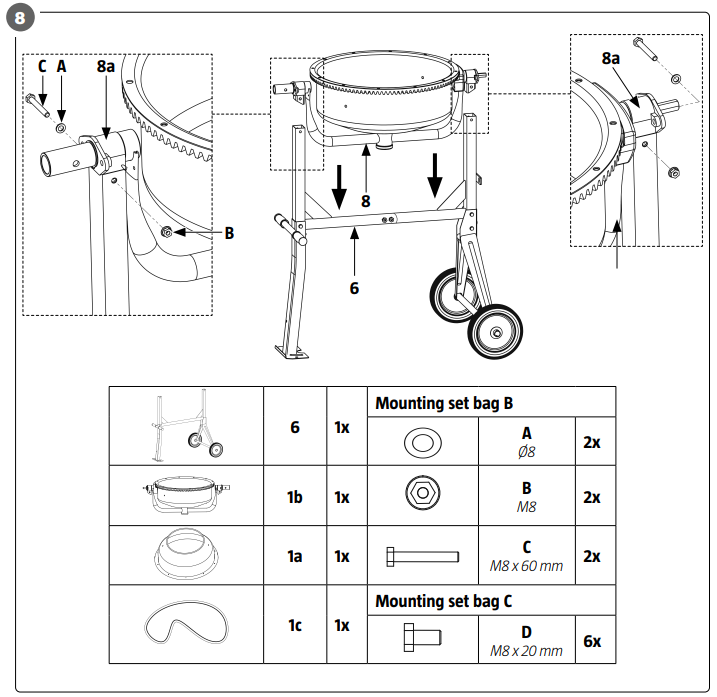 8

C A 8a

B

8

6

8a

|  | 6 | 1x | Mounting set bag B |  |  |
|---|---|---|---|---|---|
|  |  |  |  | A Ø8 | 2x |
|  | 1b | 1x |  | B M8 | 2x |
|  | 1a | 1x |  | C M8 x 60 mm | 2x |
|  | 1c | 1x | Mounting set bag C |  |  |
|  |  |  |  | D M8 x 20 mm | 6x |