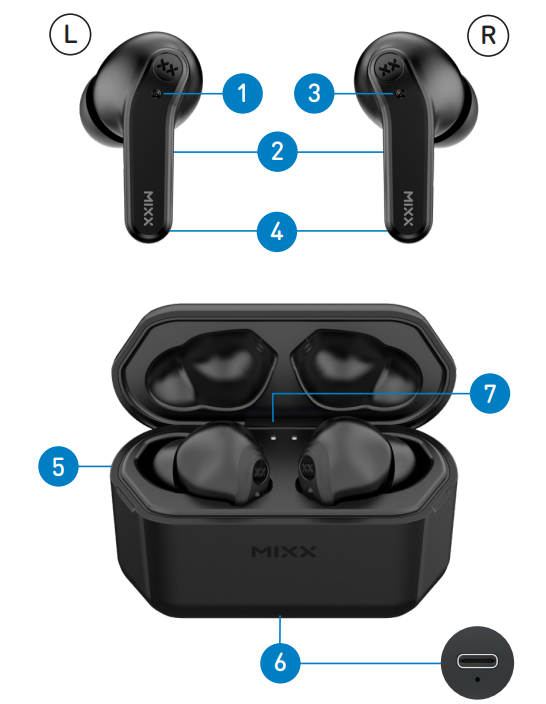 L
R
1
3
2
MIXX
MIXX
4
7
5
MIXX
6