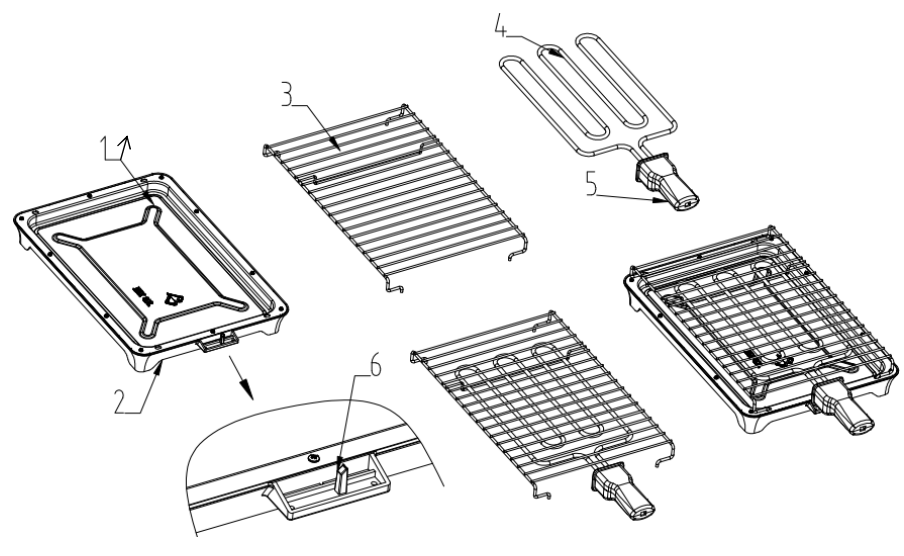 1
2
3
4
5
6