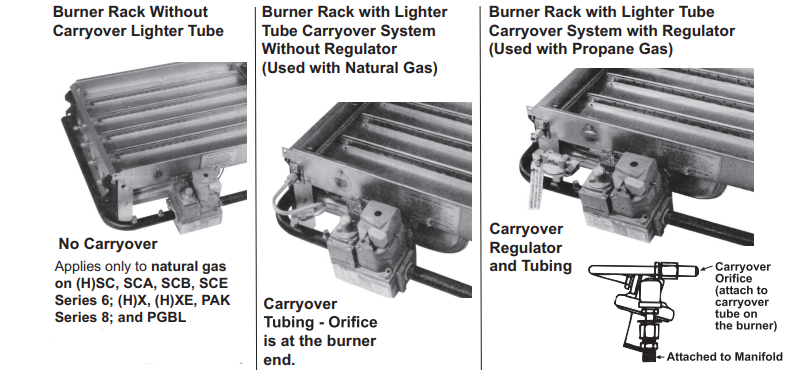 Burner Rack Without Carryover Lighter Tube

No Carryover

Applies only to natural gas on (H)SC, SCA, SCB, SCE Series 6; (H)X, (H)XE, PAK Series 8; and PGBL

Burner Rack with Lighter Tube Carryover System Without Regulator (Used with Natural Gas)

Carryover Tubing - Orifice is at the burner end.

Burner Rack with Lighter Tube Carryover System with Regulator (Used with Propane Gas)

Carryover Regulator and Tubing

Carryover Orifice (attach to carryover tube on the burner)

Attached to Manifold