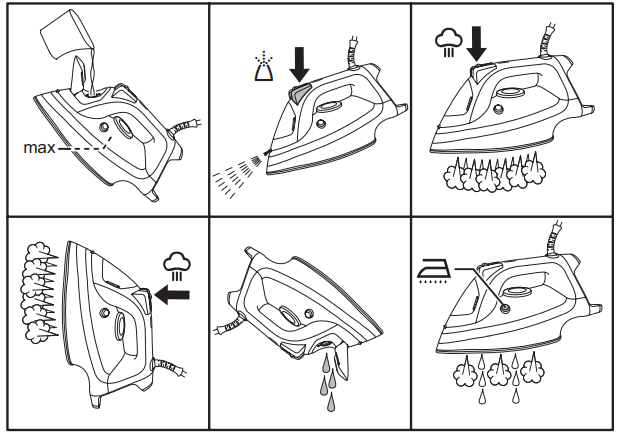 max