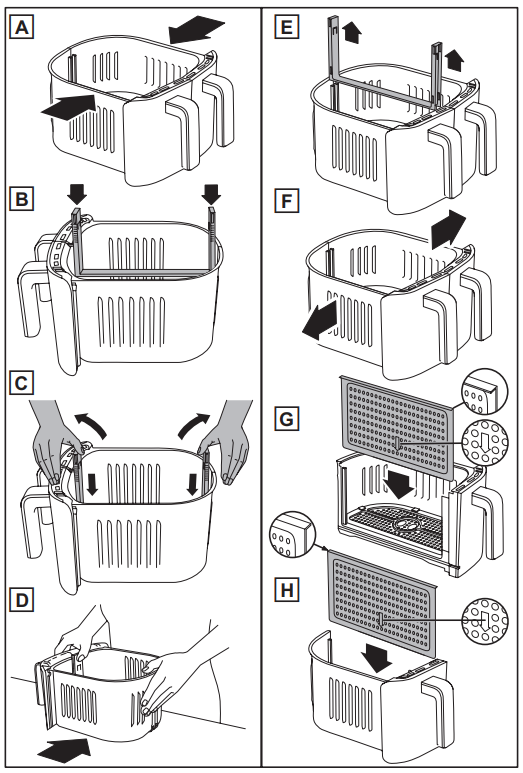 A

B

C

D

E

F

G

H