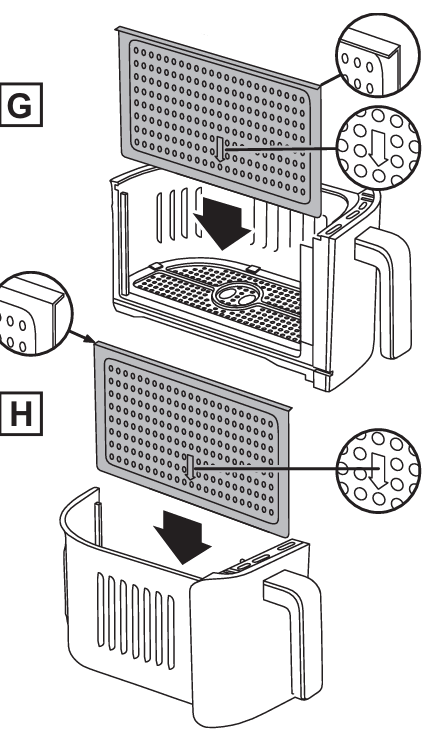 G

H