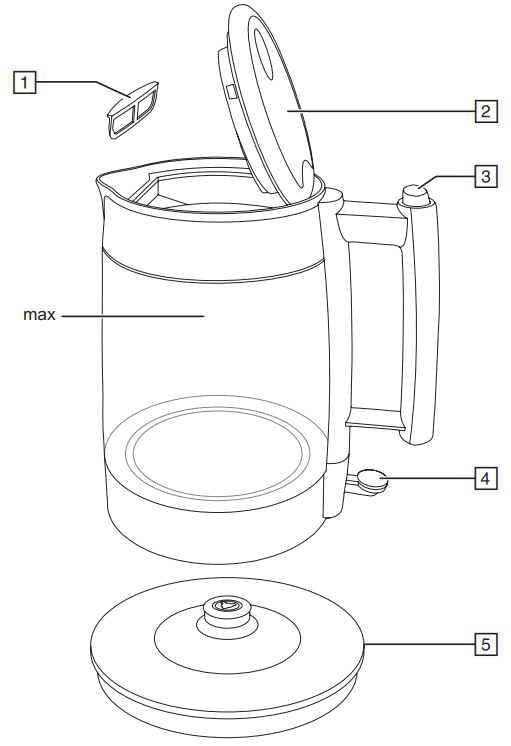 1
2
3
max
4
5