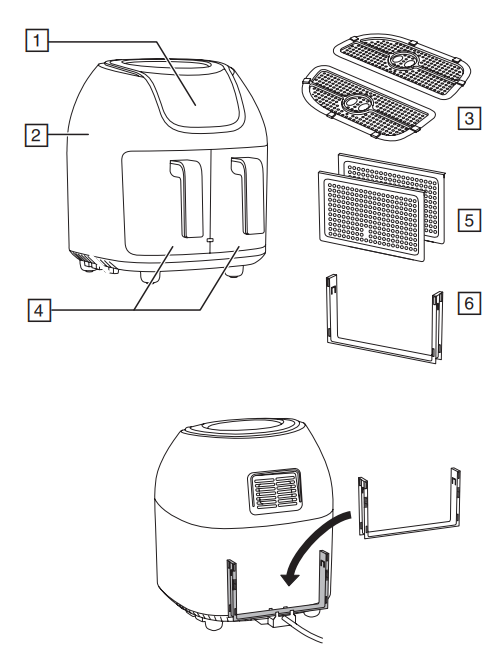 1
2
3
5
4
6