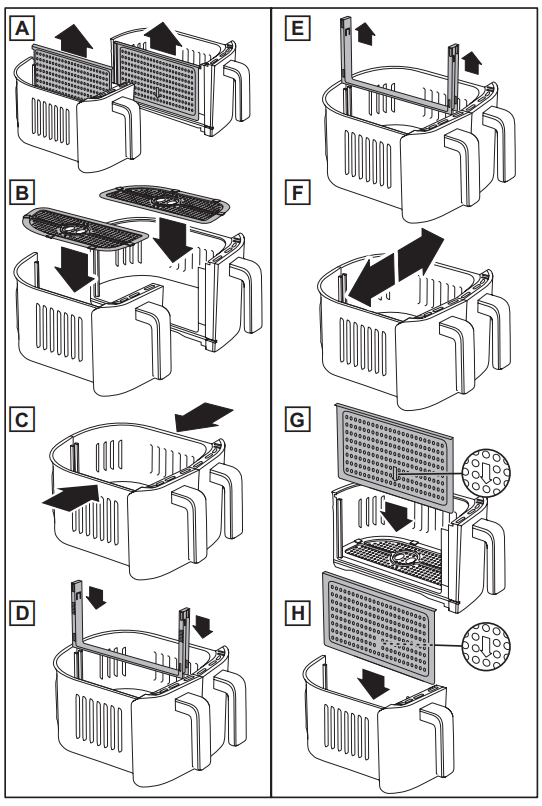 A

B

C

D

E

F

G

H