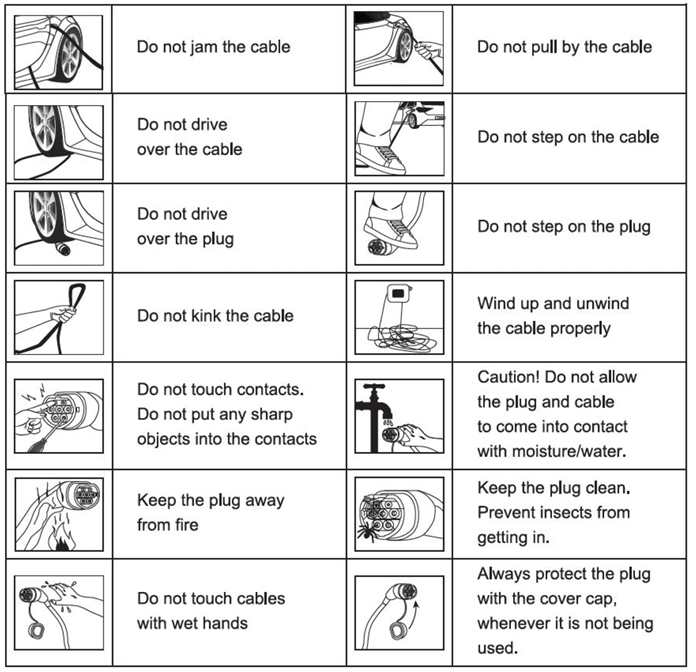 | | | | |
|---|---|---|---|
| | Do not jam the cable | | Do not pull by the cable |
| | Do not drive over the cable | | Do not step on the cable |
| | Do not drive over the plug | | Do not step on the plug |
| | Do not kink the cable | | Wind up and unwind the cable properly |
| | Do not touch contacts. Do not put any sharp objects into the contacts | | Caution! Do not allow the plug and cable to come into contact with moisture/water. |
| | Keep the plug away from fire | | Keep the plug clean. Prevent insects from getting in. |
| | Do not touch cables with wet hands | | Always protect the plug with the cover cap, whenever it is not being used. |