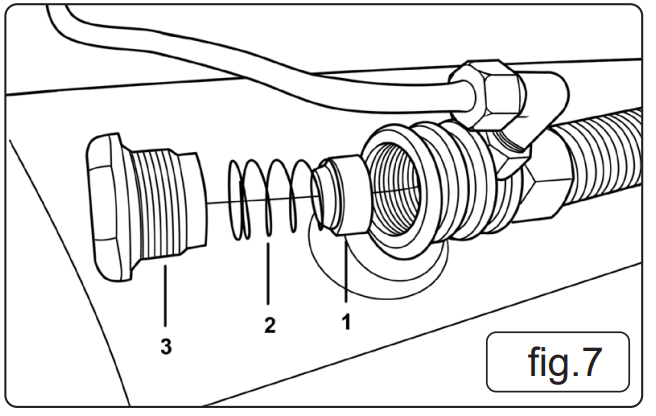 3
2
1
fig.7