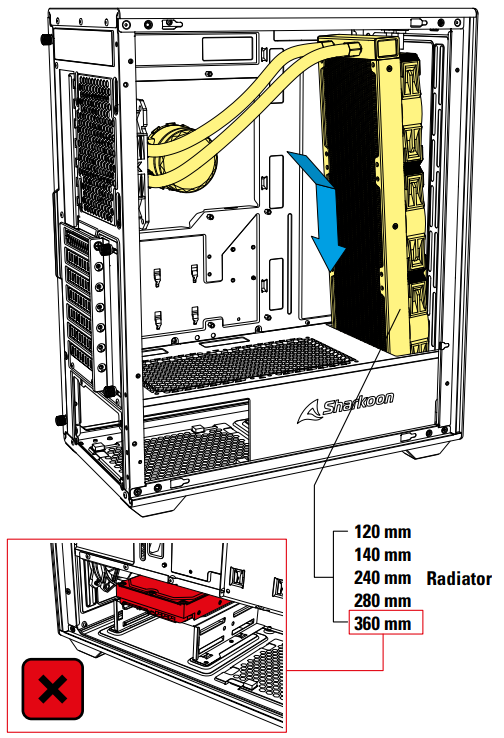 Sharkoon

120 mm
140 mm
240 mm
280 mm
360 mm

Radiator