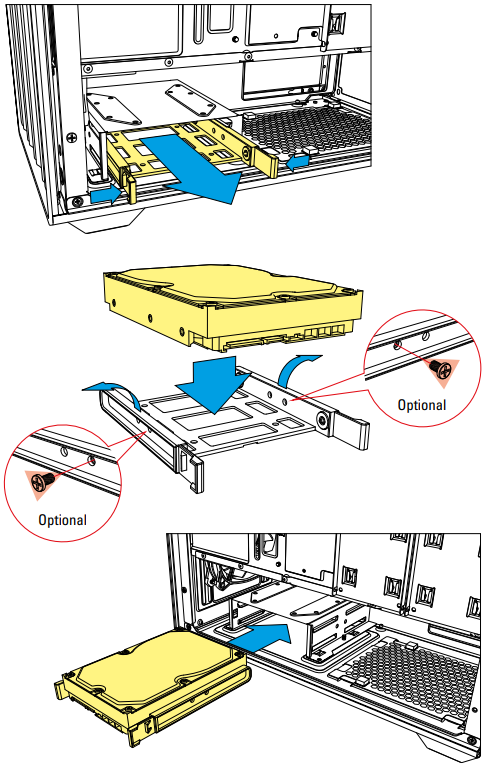 Optional

Optional