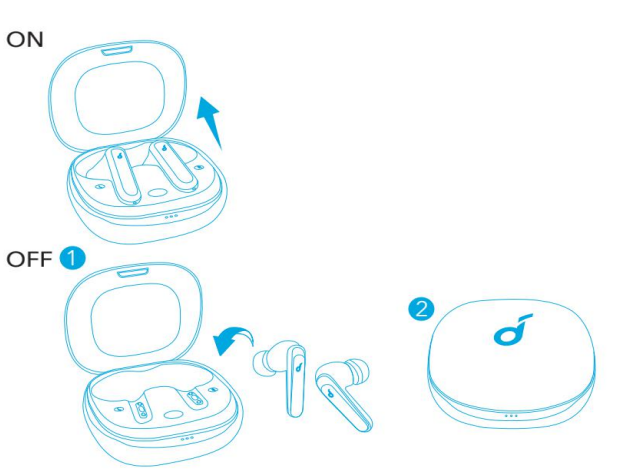 ON

OFF 1

2