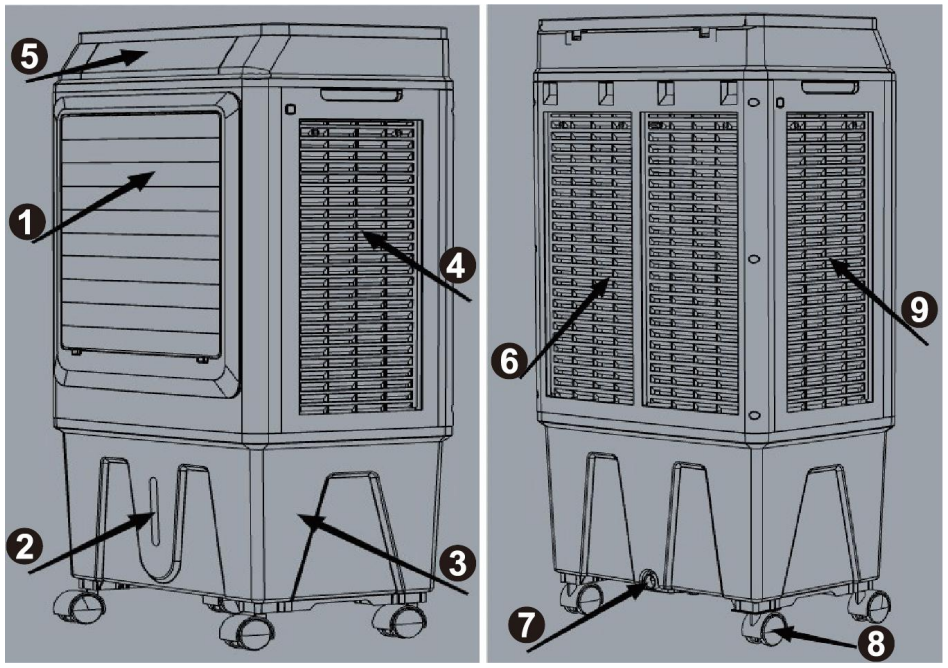 5
1
4
2
3
6
9
7
8