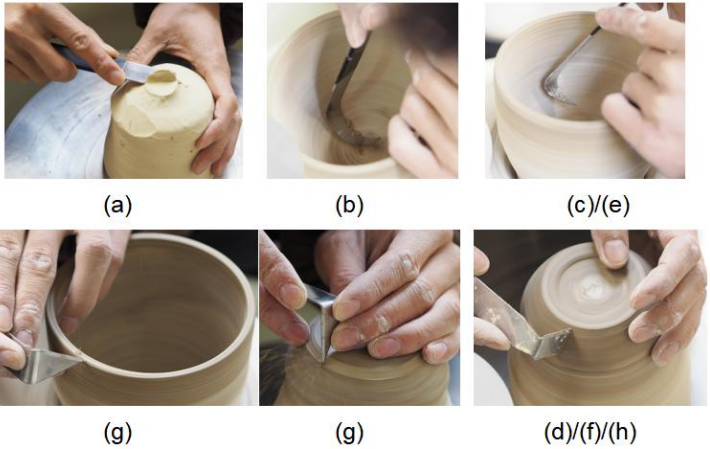 (a)

(b)

(c)/(e)

(g)

(g)

(d)/(f)/(h)