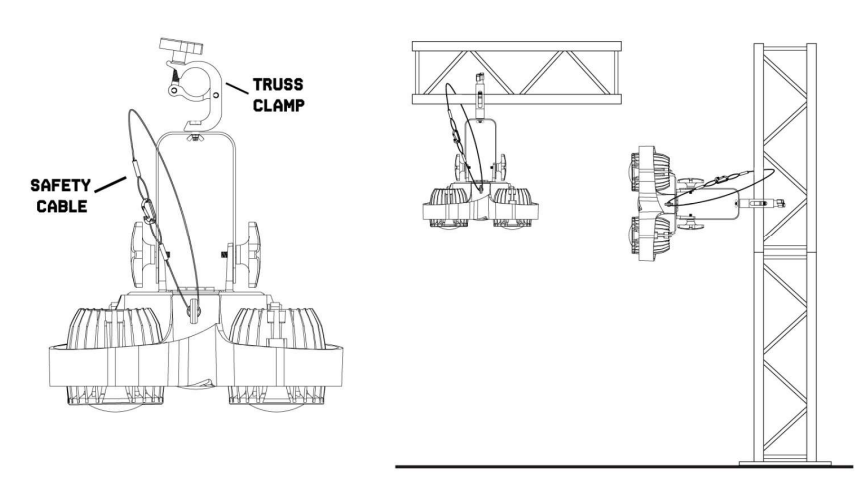 TRUSS CLAMP

SAFETY CABLE