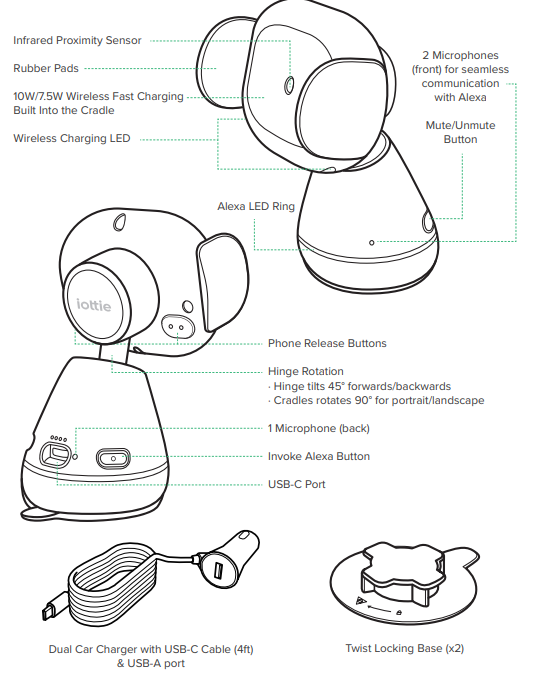 Infrared Proximity Sensor

Rubber Pads

10W/7.5W Wireless Fast Charging Built Into the Cradle

Wireless Charging LED

2 Microphones (front) for seamless communication with Alexa

Mute/Unmute Button

Alexa LED Ring

iottie

Phone Release Buttons

Hinge Rotation
· Hinge tilts 45° forwards/backwards
· Cradles rotates 90° for portrait/landscape

1 Microphone (back)

Invoke Alexa Button

USB-C Port

Dual Car Charger with USB-C Cable (4ft) & USB-A port

Twist Locking Base (x2)