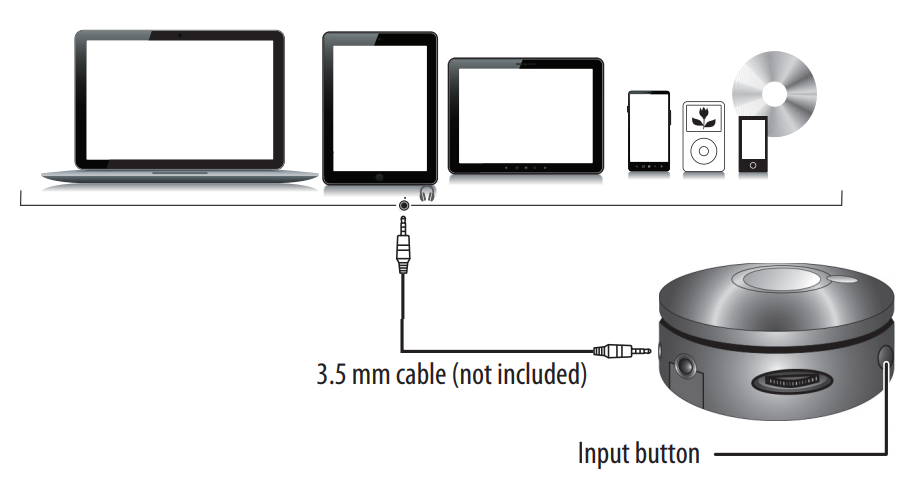 3.5 mm cable (not included)

Input button