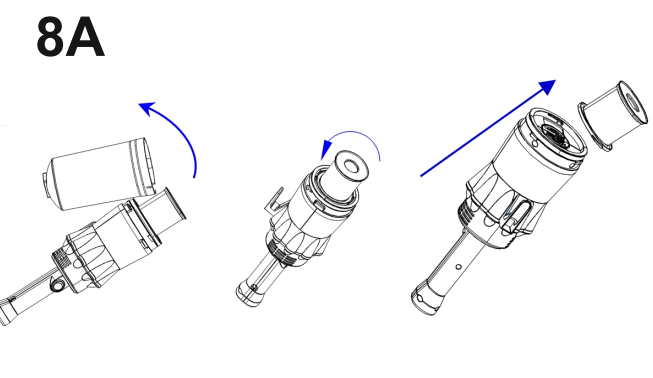 8A