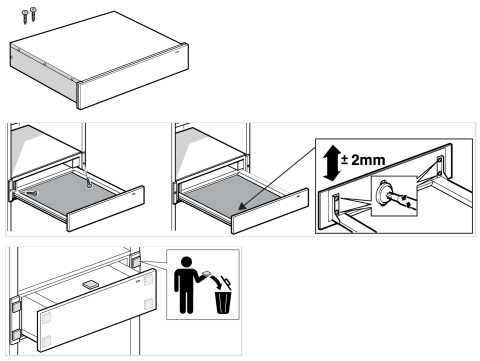 ± 2mm