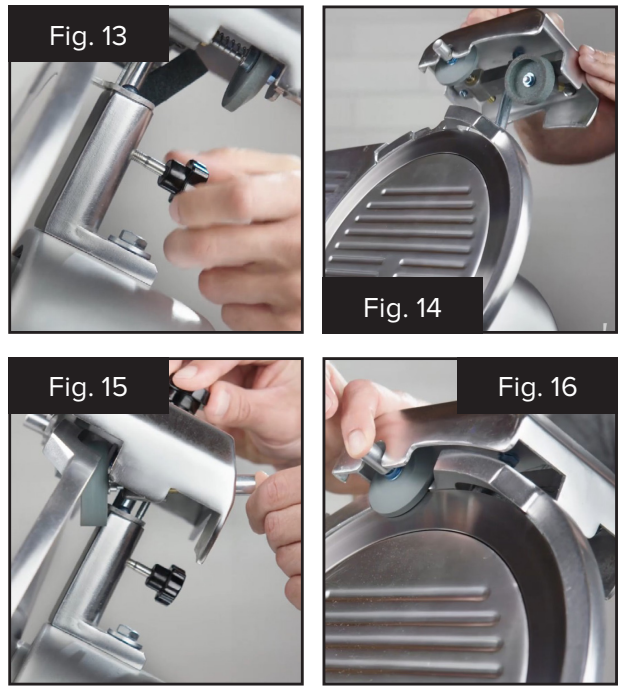 Fig. 13

Fig. 14

Fig. 15

Fig. 16