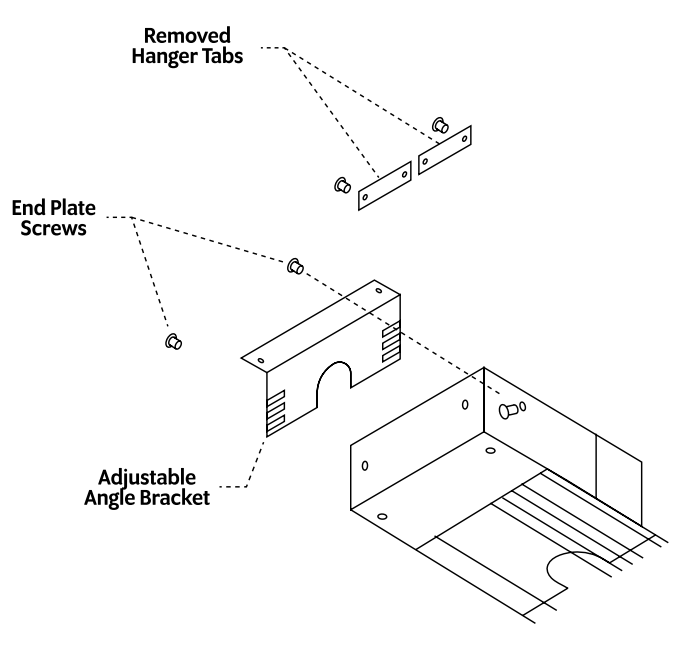 Removed Hanger Tabs

End Plate Screws

Adjustable Angle Bracket