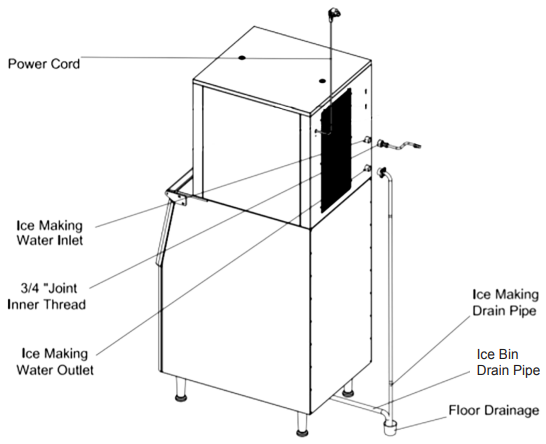 Power Cord

Ice Making Water Inlet

3/4 "Joint Inner Thread

Ice Making Water Outlet

Ice Making Drain Pipe

Ice Bin Drain Pipe

Floor Drainage