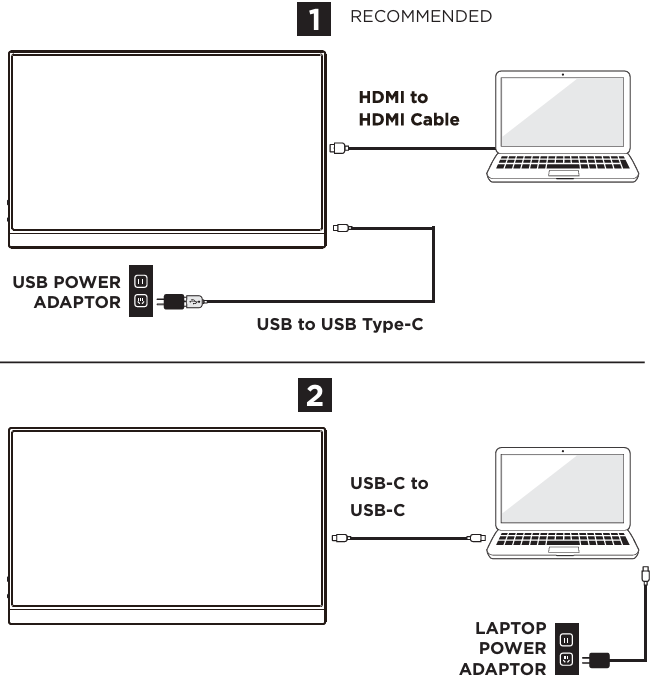 1 RECOMMENDED

HDMI to HDMI Cable

USB POWER ADAPTOR

USB to USB Type-C

2

USB-C to USB-C

LAPTOP POWER ADAPTOR