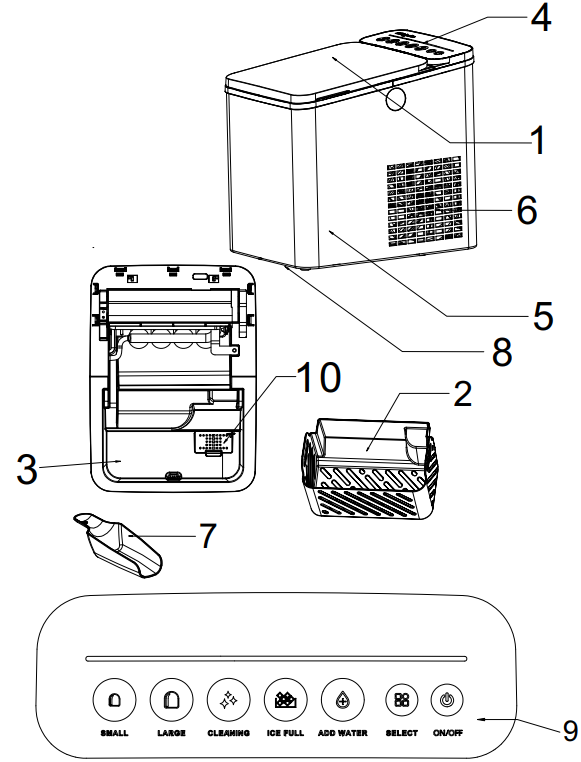 4
1
6
5
8
10
2
3
7
SMALL
LARGE
CLEANING
ICE FULL
ADD WATER
SELECT
ON/OFF
9