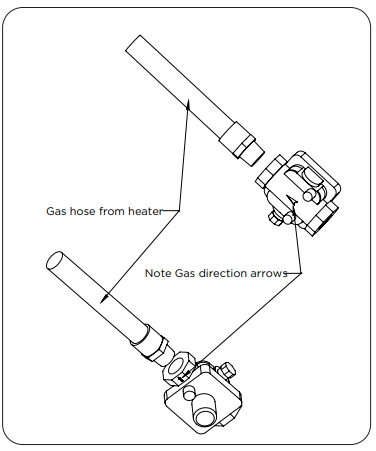 Gas hose from heater

Note Gas direction arrows